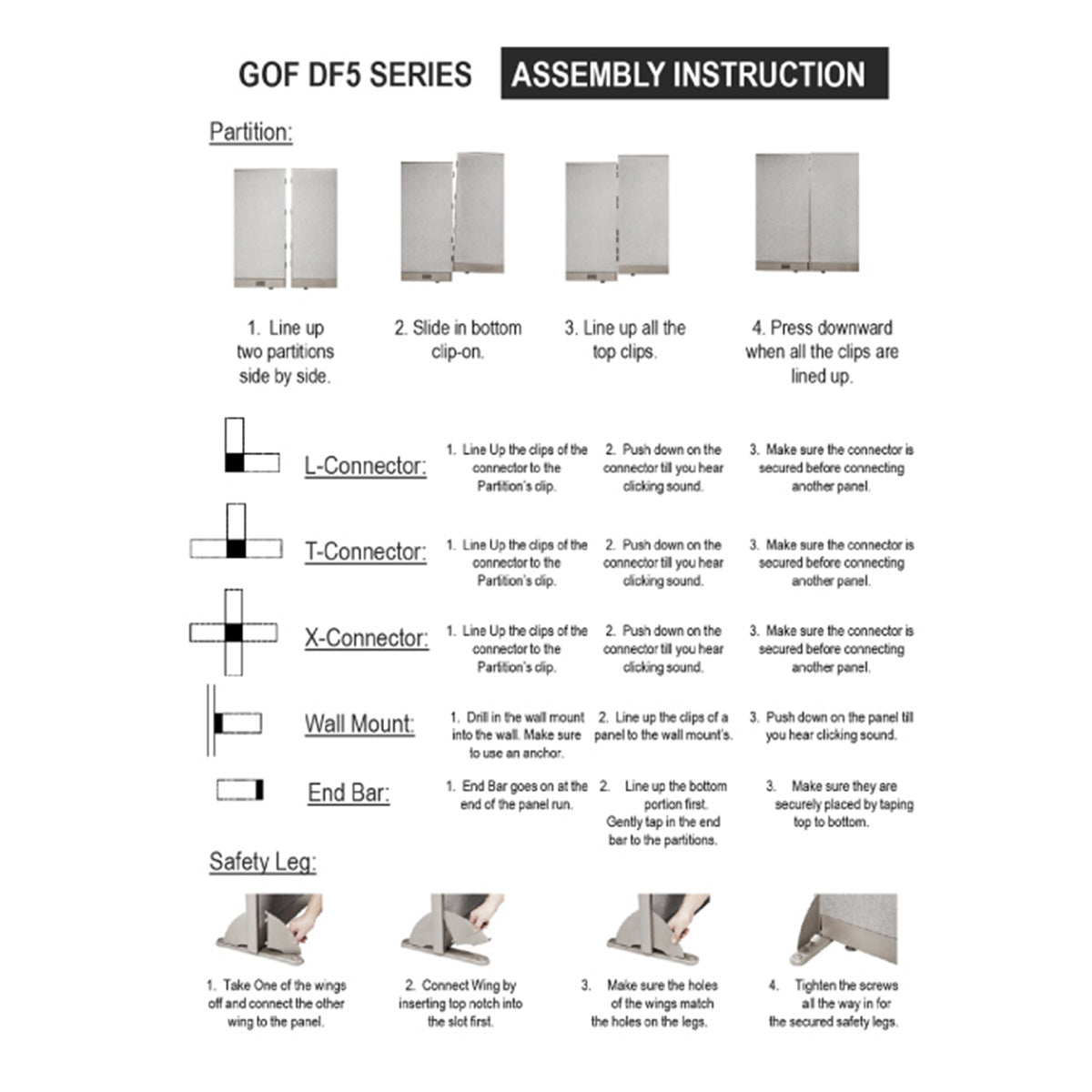 GOF DF5 SERIES ASSEMBLY INSTRUCTION

Partition:

1. Line up two partitions side by side.

2. Slide in bottom clip-on.

3. Line up all the top clips.

4. Press downward when all the clips are lined up.

L-Connector:

1. Line Up the clips of the connector to the Partition's clip.

2. Push down on the connector till you hear clicking sound.

3. Make sure the connector is secured before connecting another panel.

T-Connector:

1. Line Up the clips of the connector to the Partition's clip.

2. Push down on the connector till you hear clicking sound.

3. Make sure the connector is secured before connecting another panel.

X-Connector:

1. Line Up the clips of the connector to the Partition's clip.

2. Push down on the connector till you hear clicking sound.

3. Make sure the connector is secured before connecting another panel.

Wall Mount:

1. Drill in the wall mount into the wall. Make sure to use an anchor.

2. Line up the clips of a panel to the wall mount's.

3. Push down on the panel till you hear clicking sound.

End Bar:

1. End Bar goes on at the end of the panel run.

2. Line up the bottom portion first. Gently tap in the end bar to the partitions.

3. Make sure they are securely placed by taping top to bottom.

Safety Leg:

1. Take One of the wings off and connect the other wing to the panel.

2. Connect Wing by inserting top notch into the slot first.

3. Make sure the holes of the wings match the holes on the legs.

4. Tighten the screws all the way in for the secured safety legs.