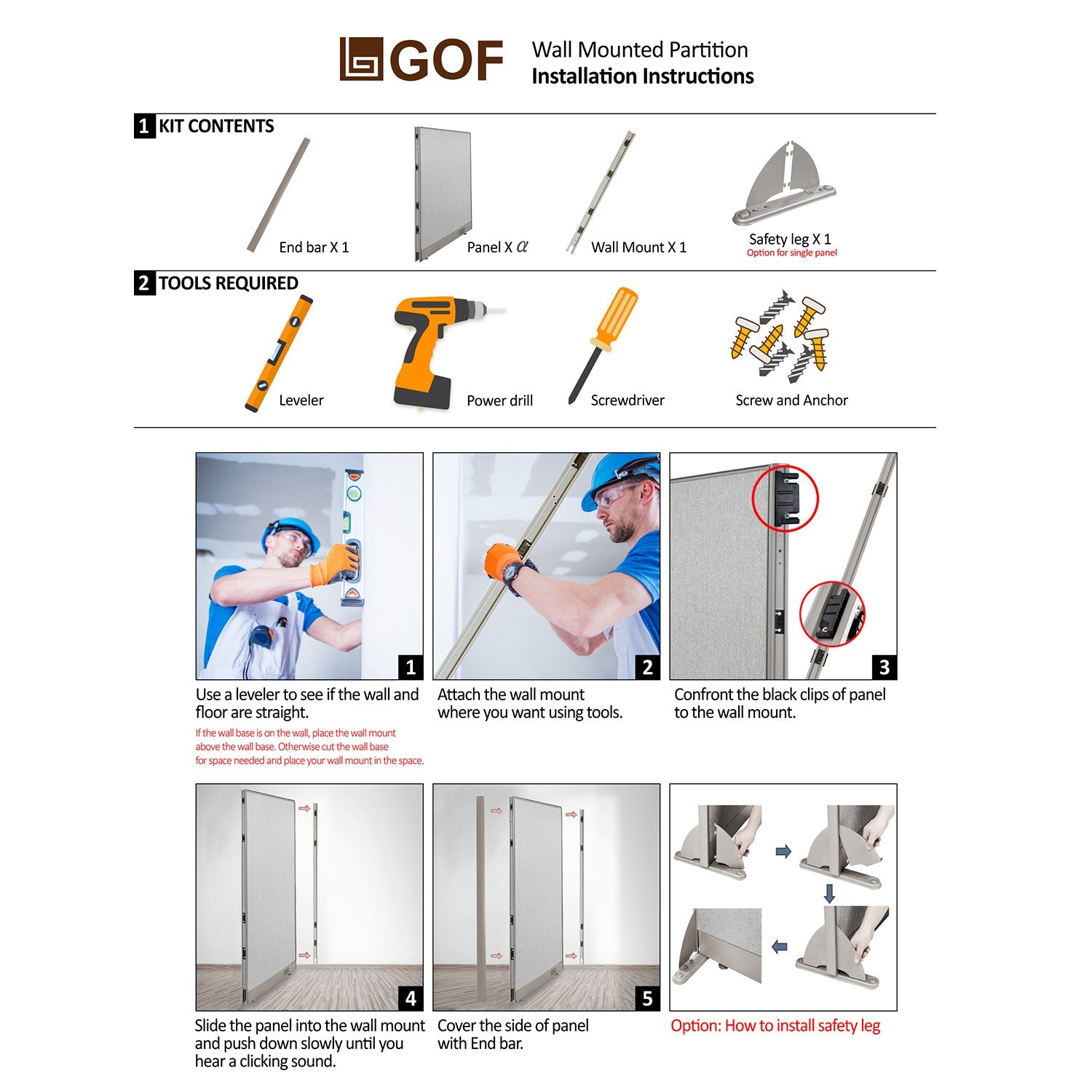 GOF Wall Mounted Partition
Installation Instructions

1 KIT CONTENTS

End bar X 1

Panel X $\alpha$

Wall Mount X 1

Safety leg X 1
Option for single panel

2 TOOLS REQUIRED

Leveler

Power drill

Screwdriver

Screw and Anchor

1
Use a leveler to see if the wall and floor are straight.
If the wall base is on the wall, place the wall mount above the wall base. Otherwise cut the wall base for space needed and place your wall mount in the space.

2
Attach the wall mount where you want using tools.

3
Confront the black clips of panel to the wall mount.

4
Slide the panel into the wall mount and push down slowly until you hear a clicking sound.

5
Cover the side of panel with End bar.

Option: How to install safety leg